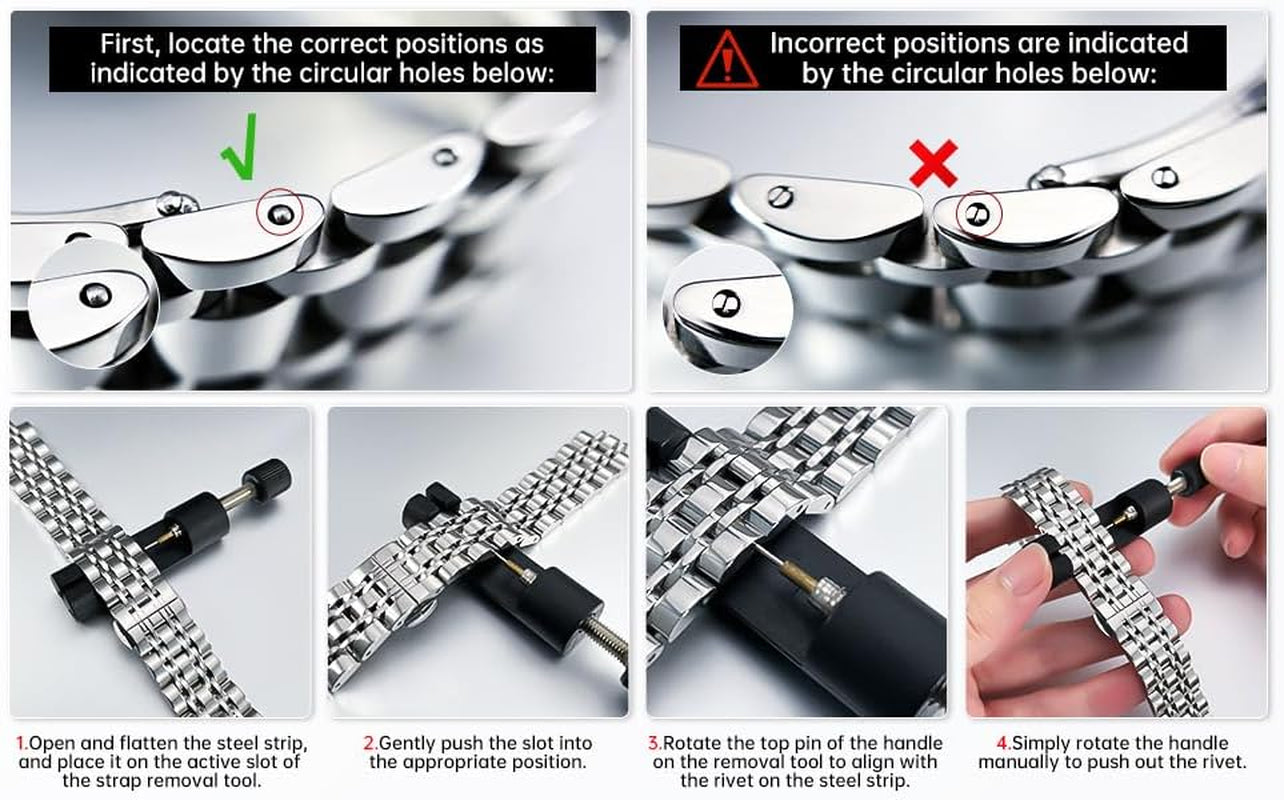 First, locate the correct positions as indicated by the circular holes below:

Incorrect positions are indicated by the circular holes below:

1.Open and flatten the steel strip, and place it on the active slot of the strap removal tool.

2.Gently push the slot into the appropriate position.

3.Rotate the top pin of the handle on the removal tool to align with the rivet on the steel strip.

4.Simply rotate the handle manually to push out the rivet.